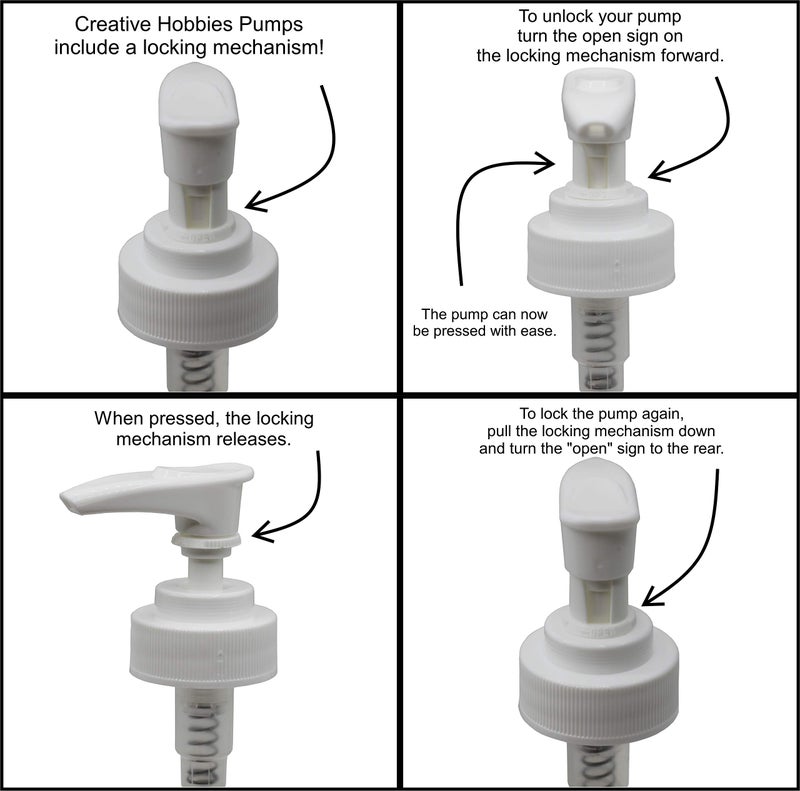 Creative Hobbies Pumps include a locking mechanism!

To unlock your pump turn the open sign on the locking mechanism forward.

The pump can now be pressed with ease.

When pressed, the locking mechanism releases.

To lock the pump again, pull the locking mechanism down and turn the "open" sign to the rear.